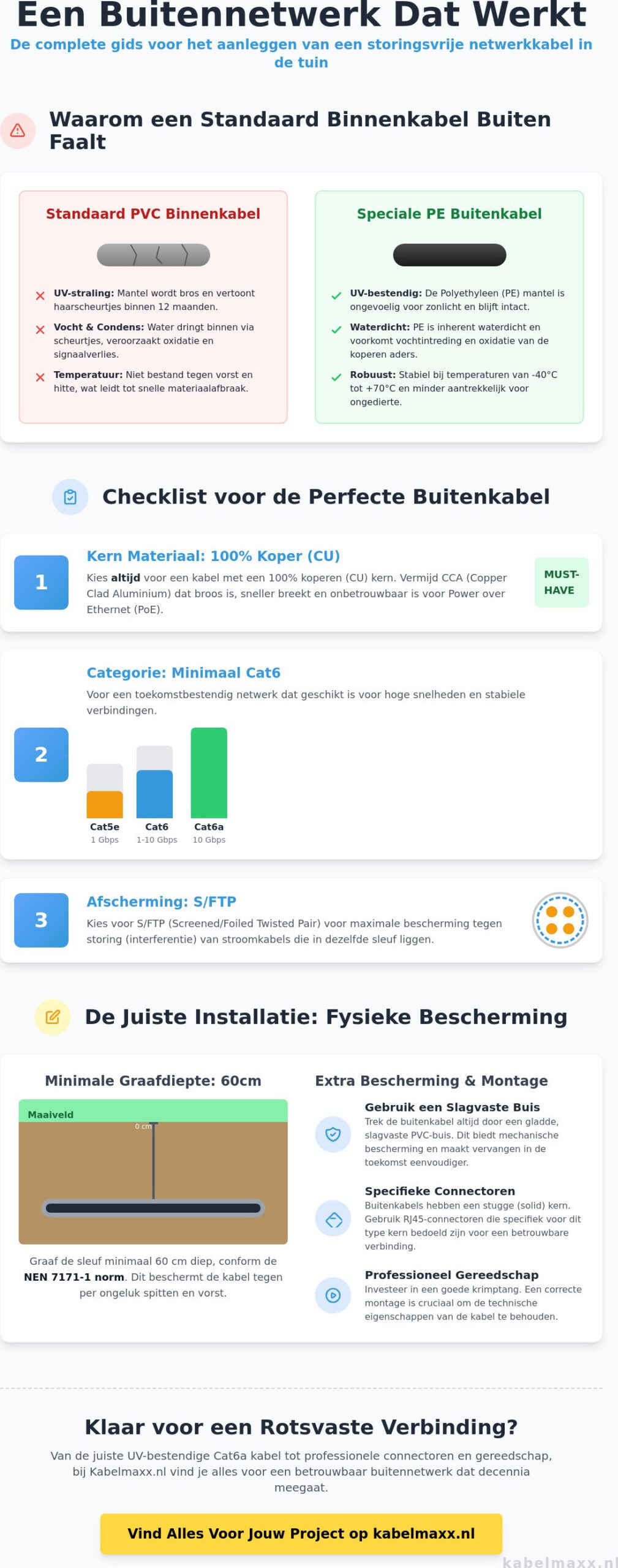 Een Buitennetwerk Dat Werkt

De complete gids voor het aanleggen van een storingsvrije netwerkkabel in de tuin

Waarom een Standaard Binnenkabel Buiten Faalt

Standaard PVC Binnenkabel

✕ UV-straling: Mantel wordt bros en vertoont haarscheurtjes binnen 12 maanden.

✕ Vocht & Condens: Water dringt binnen via scheurtjes, veroorzaakt oxidatie en signaalverlies.

✕ Temperatuur: Niet bestand tegen vorst en hitte, wat leidt tot snelle materiaalafbraak.

Speciale PE Buitenkabel

✓ UV-bestendig: De Polyethyleen (PE) mantel is ongevoelig voor zonlicht en blijft intact.

✓ Waterdicht: PE is inherent waterdicht en voorkomt vochtintreding en oxidatie van de koperen aders.

✓ Robuust: Stabiel bij temperaturen van -40°C tot +70°C en minder aantrekkelijk voor ongedierte.

Checklist voor de Perfecte Buitenkabel

1

Kern Materiaal: 100% Koper (CU)

Kies altijd voor een kabel met een 100% koperen (CU) kern. Vermijd CCA (Copper Clad Aluminium) dat broos is, sneller breekt en onbetrouwbaar is voor Power over Ethernet (PoE).

MUST-HAVE

2

Categorie: Minimaal Cat6

Voor een toekomstbestendig netwerk dat geschikt is voor hoge snelheden en stabiele verbindingen.

Cat5e
1 Gbps
Cat6
1-10 Gbps
Cat6a
10 Gbps

3

Afscherming: S/FTP

Kies voor S/FTP (Screened/Foiled Twisted Pair) voor maximale bescherming tegen storing (interferentie) van stroomkabels die in dezelfde sleuf liggen.

De Juiste Installatie: Fysieke Bescherming

Minimale Graafdiepte: 60cm

Maaiveld
0 cm

Graaf de sleuf minimaal 60 cm diep, conform de NEN 7171-1 norm. Dit beschermt de kabel tegen per ongeluk spitten en vorst.

Extra Bescherming & Montage

Gebruik een Slagvaste Buis
Trek de buitenkabel altijd door een gladde, slagvaste PVC-buis. Dit biedt mechanische bescherming en maakt vervangen in de toekomst eenvoudiger.

Specifieke Connectoren
Buitenkabels hebben een stugge (solid) kern. Gebruik RJ45-connectoren die specifiek voor dit type kern bedoeld zijn voor een betrouwbare verbinding.

Professioneel Gereedschap
Investeer in een goede krimptang. Een correcte montage is cruciaal om de technische eigenschappen van de kabel te behouden.

Klaar voor een Rotsvaste Verbinding?

Van de juiste UV-bestendige Cat6a kabel tot professionele connectoren en gereedschap, bij Kabelmaxx.nl vind je alles voor een betrouwbaar buitennetwerk dat decennia meegaat.

Vind Alles Voor Jouw Project op kabelmaxx.nl

kabelmaxx.nl